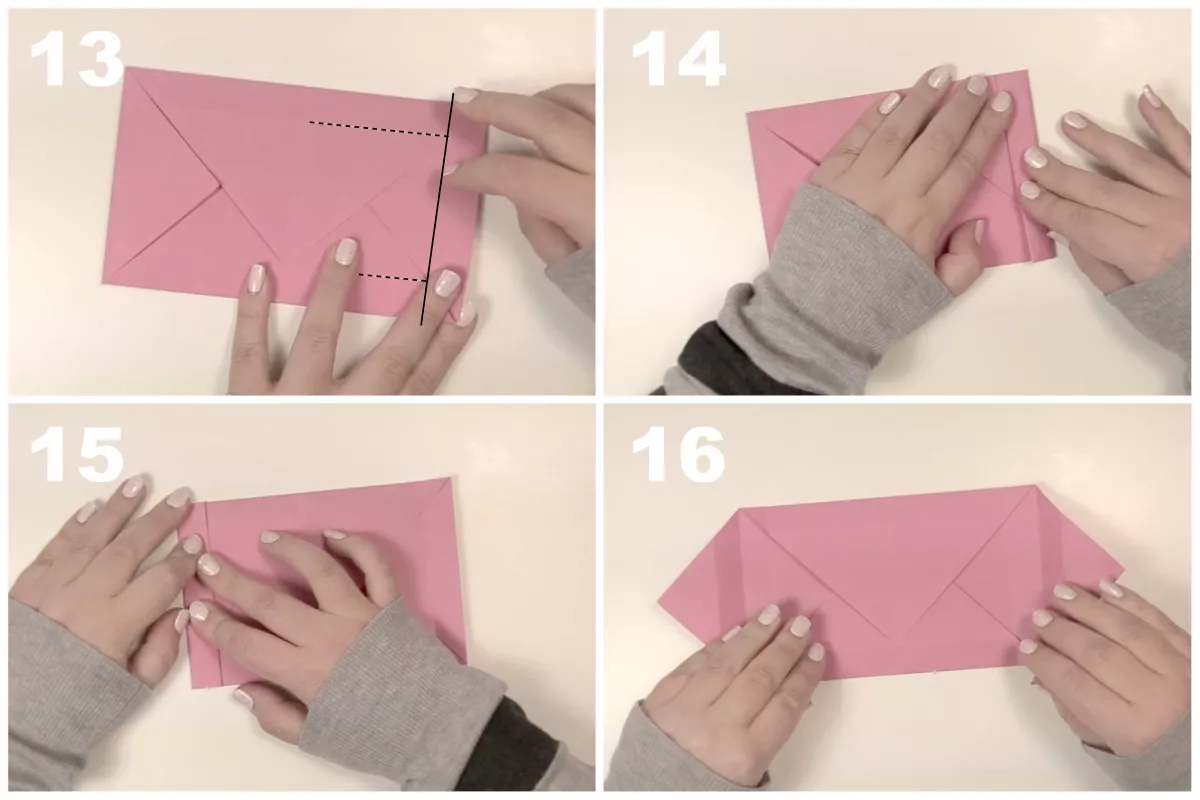 13

14

15

16