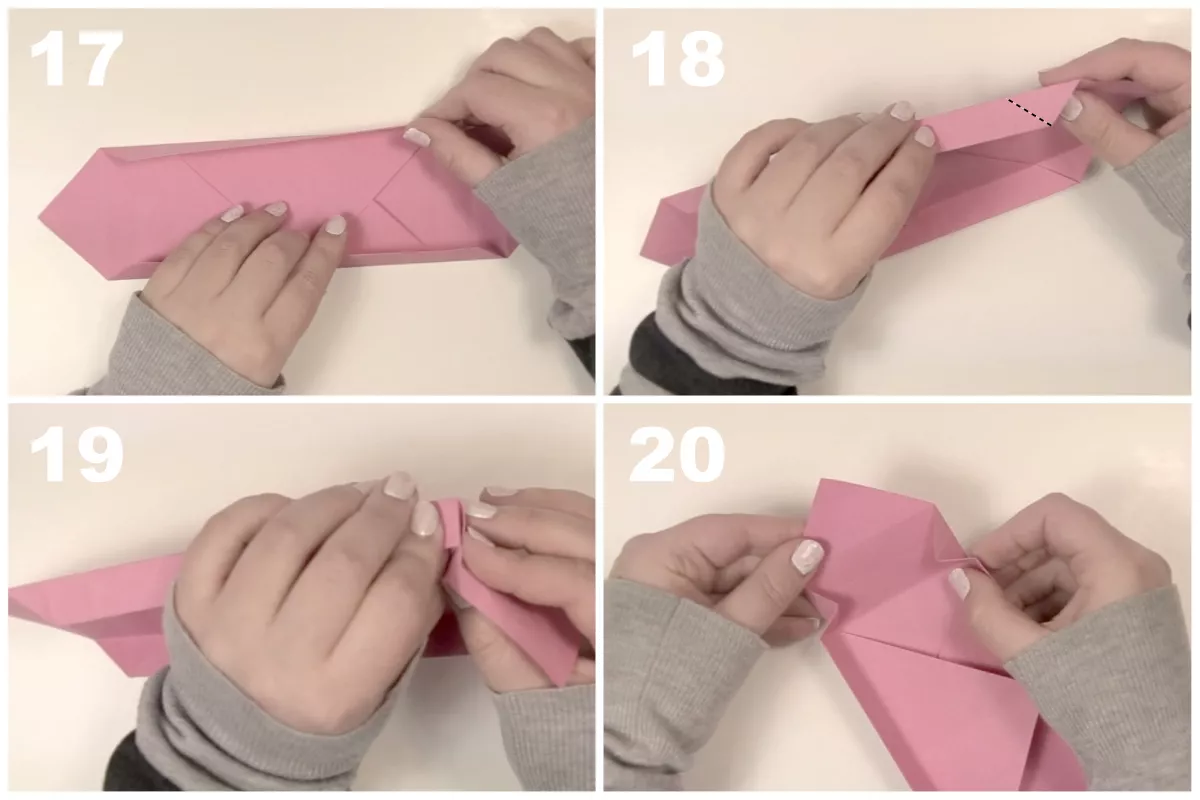 17

18

19

20